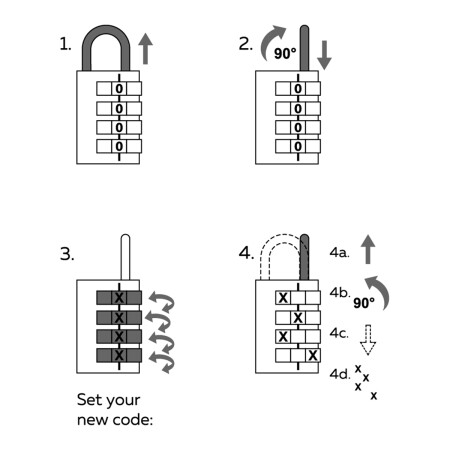 1.

0
0
0
0

2.

90°

0
0
0
0

3.

X
X
X
X

Set your new code:

4.

X
X
X
X

4a.

4b.

90°

4c.

4d. x x x x