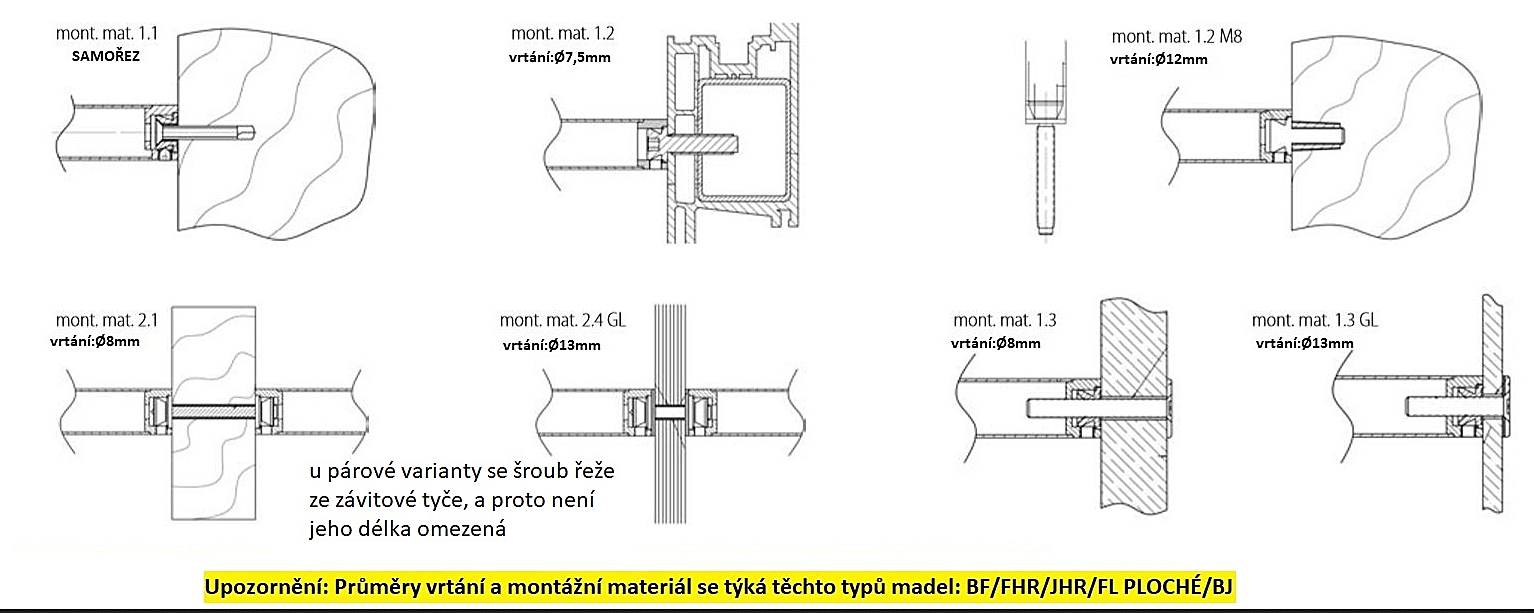 mont. mat. 1.1
SAMOŘEZ

mont. mat. 1.2
vrtání:Ø7,5mm

mont. mat. 1.2 M8
vrtání:Ø12mm

mont. mat. 2.1
vrtání:Ø8mm

mont. mat. 2.4 GL
vrtání:Ø13mm

mont. mat. 1.3
vrtání:Ø8mm

mont. mat. 1.3 GL
vrtání:Ø13mm

u párové varianty se šroub řeže ze závitové tyče, a proto není jeho délka omezená

Upozornění: Průměry vrtání a montážní materiál se týká těchto typů madel: BF/FHR/JHR/FL PLOCHÉ/BJ