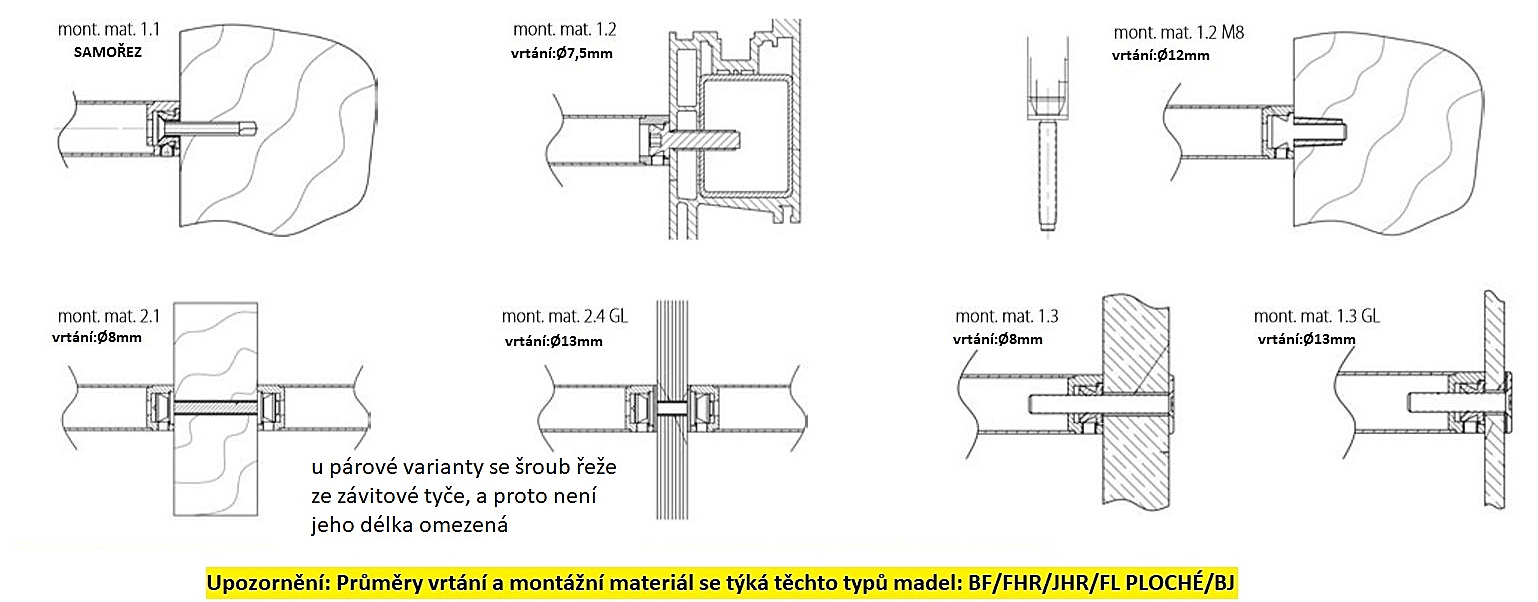 mont. mat. 1.1
SAMOŘEZ

mont. mat. 1.2
vrtání:Ø7,5mm

mont. mat. 1.2 M8
vrtání:Ø12mm

mont. mat. 2.1
vrtání:Ø8mm

mont. mat. 2.4 GL
vrtání:Ø13mm

mont. mat. 1.3
vrtání:Ø8mm

mont. mat. 1.3 GL
vrtání:Ø13mm

u párové varianty se šroub řeže ze závitové tyče, a proto není jeho délka omezená

Upozornění: Průměry vrtání a montážní materiál se týká těchto typů madel: BF/FHR/JHR/FL PLOCHÉ/BJ