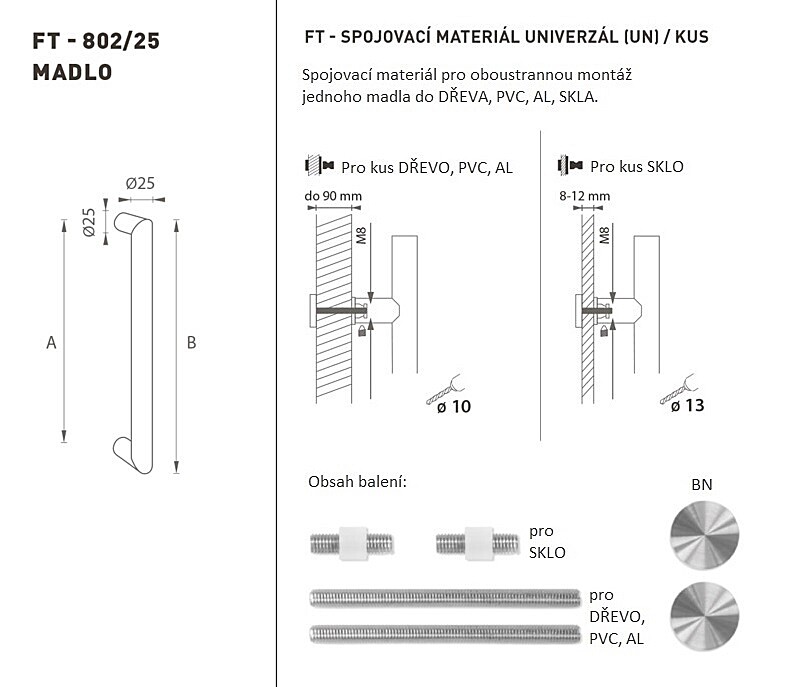 FT - 802/25
MADLO

Ø25
Ø25
A
B

FT - SPOJOVACÍ MATERIÁL UNIVERZÁL (UN) / KUS

Spojovací materiál pro oboustrannou montáž jednoho madla do DŘEVA, PVC, AL, SKLA.

Pro kus DŘEVO, PVC, AL
do 90 mm
M8
ø 10

Pro kus SKLO
8-12 mm
M8
ø 13

Obsah balení:

pro SKLO

pro DŘEVO, PVC, AL

BN